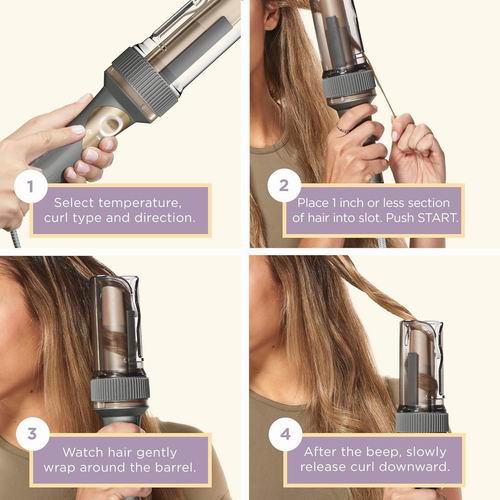 1
Select temperature, curl type and direction.

2
Place 1 inch or less section of hair into slot. Push START.

3
Watch hair gently wrap around the barrel.

4
After the beep, slowly release curl downward.